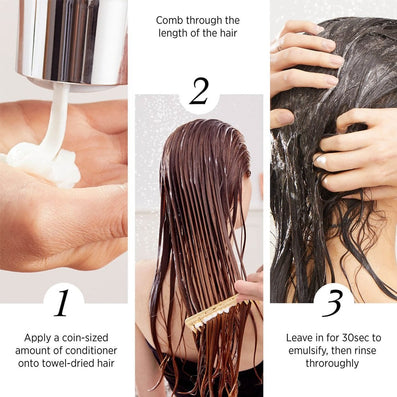 1

Apply a coin-sized amount of conditioner onto towel-dried hair

Comb through the length of the hair

2

3

Leave in for 30sec to emulsify, then rinse throroughly