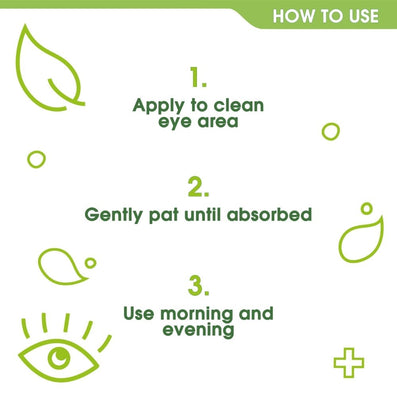 HOW TO USE

1.
Apply to clean eye area

2.
Gently pat until absorbed

3.
Use morning and evening