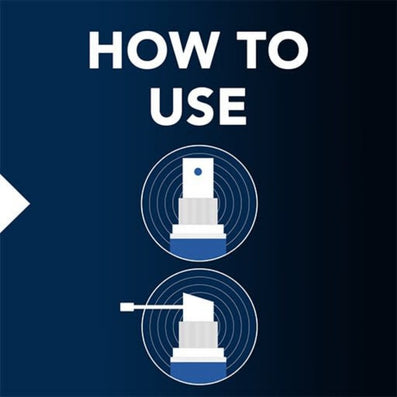 HOW TO USE