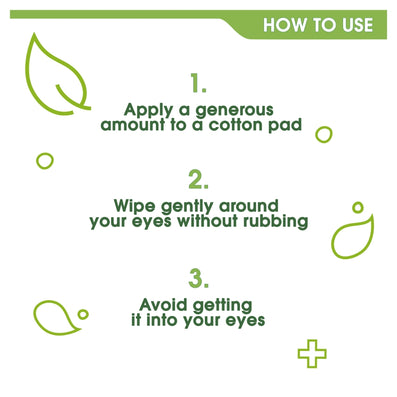 HOW TO USE

1.
Apply a generous amount to a cotton pad

2.
Wipe gently around your eyes without rubbing

3.
Avoid getting it into your eyes