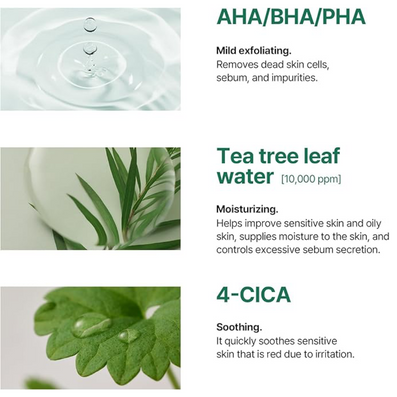 AHA/BHA/PHA

Mild exfoliating.
Removes dead skin cells, sebum, and impurities.

Tea tree leaf water [10,000 ppm]

Moisturizing.
Helps improve sensitive skin and oily skin, supplies moisture to the skin, and controls excessive sebum secretion.

4-CICA

Soothing.
It quickly soothes sensitive skin that is red due to irritation.