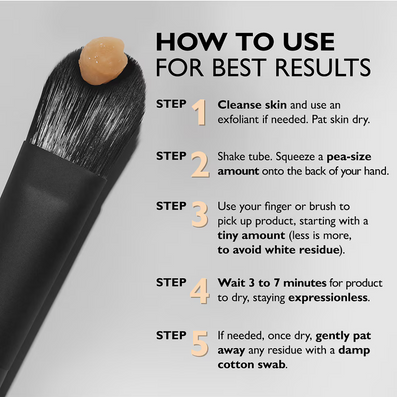 HOW TO USE
FOR BEST RESULTS

STEP 1 Cleanse skin and use an exfoliant if needed. Pat skin dry.

STEP 2 Shake tube. Squeeze a pea-size amount onto the back of your hand.

STEP 3 Use your finger or brush to pick up product, starting with a tiny amount (less is more, to avoid white residue).

STEP 4 Wait 3 to 7 minutes for product to dry, staying expressionless.

STEP 5 If needed, once dry, gently pat away any residue with a damp cotton swab.