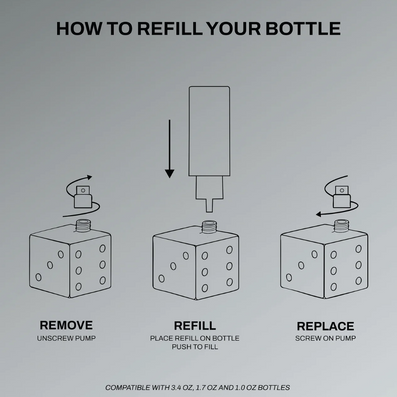 HOW TO REFILL YOUR BOTTLE

REMOVE
UNSCREW PUMP

REFILL
PLACE REFILL ON BOTTLE
PUSH TO FILL

REPLACE
SCREW ON PUMP

COMPATIBLE WITH 3.4 OZ, 1.7 OZ AND 1.0 OZ BOTTLES